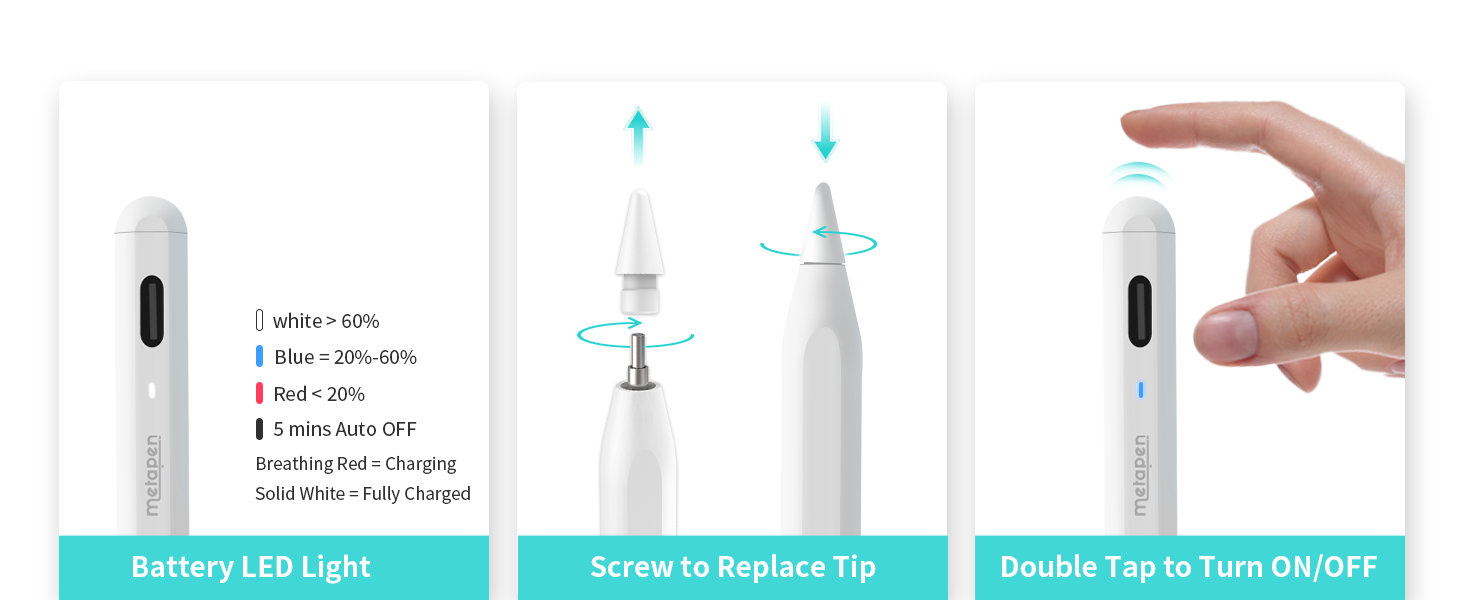 metapen

white > 60%
Blue = 20%-60%
Red < 20%
5 mins Auto OFF
Breathing Red = Charging
Solid White = Fully Charged

Battery LED Light

Screw to Replace Tip

metapen

Double Tap to Turn ON/OFF